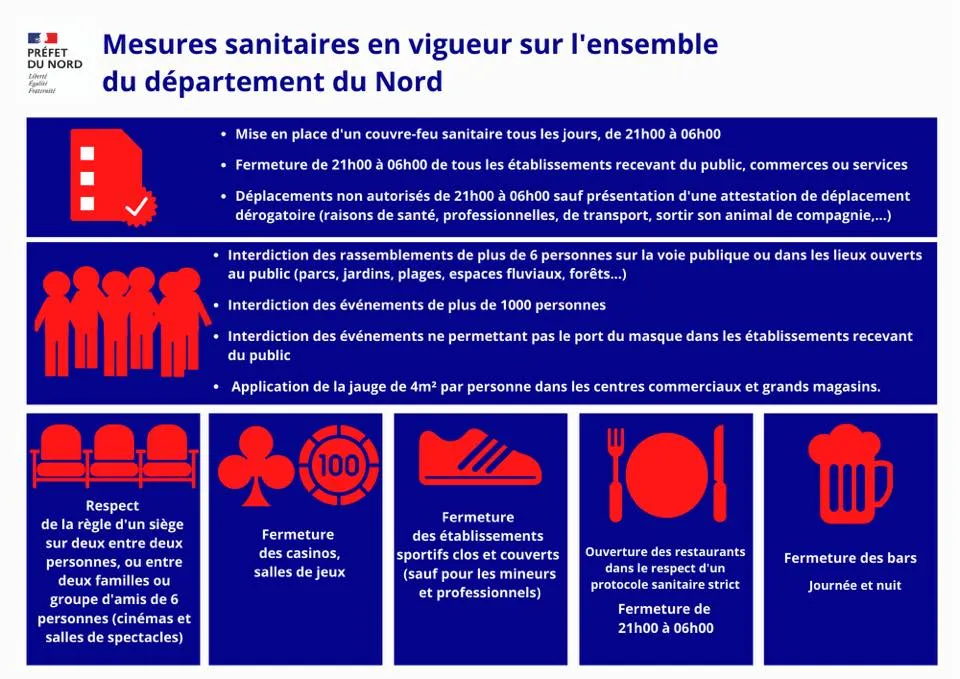 PRÉFET DU NORD
Liberté
Égalité
Fraternité

Mesures sanitaires en vigueur sur l'ensemble du département du Nord

• Mise en place d'un couvre-feu sanitaire tous les jours, de 21h00 à 06h00

• Fermeture de 21h00 à 06h00 de tous les établissements recevant du public, commerces ou services

• Déplacements non autorisés de 21h00 à 06h00 sauf présentation d'une attestation de déplacement dérogatoire (raisons de santé, professionnelles, de transport, sortir son animal de compagnie,...)

• Interdiction des rassemblements de plus de 6 personnes sur la voie publique ou dans les lieux ouverts au public (parcs, jardins, plages, espaces fluviaux, forêts...)

• Interdiction des événements de plus de 1000 personnes

• Interdiction des événements ne permettant pas le port du masque dans les établissements recevant du public

• Application de la jauge de 4m² par personne dans les centres commerciaux et grands magasins.

Respect de la règle d'un siège sur deux entre deux personnes, ou entre deux familles ou groupe d'amis de 6 personnes (cinémas et salles de spectacles)

100

Fermeture des casinos, salles de jeux

Fermeture des établissements sportifs clos et couverts (sauf pour les mineurs et professionnels)

Ouverture des restaurants dans le respect d'un protocole sanitaire strict

Fermeture de 21h00 à 06h00

Fermeture des bars

Journée et nuit